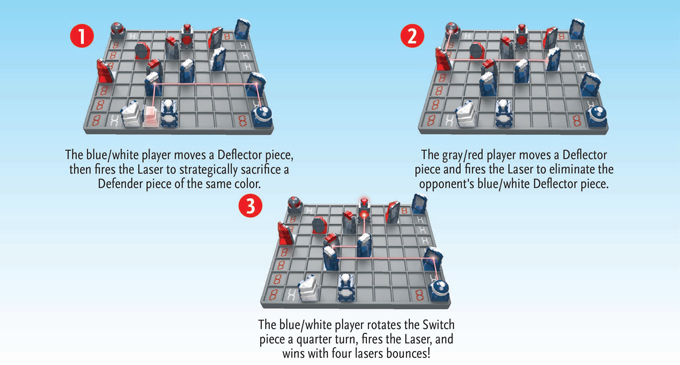 1

The blue/white player moves a Deflector piece, then fires the Laser to strategically sacrifice a Defender piece of the same color.

2

The gray/red player moves a Deflector piece and fires the Laser to eliminate the opponent's blue/white Deflector piece.

3

The blue/white player rotates the Switch piece a quarter turn, fires the Laser, and wins with four lasers bounces!